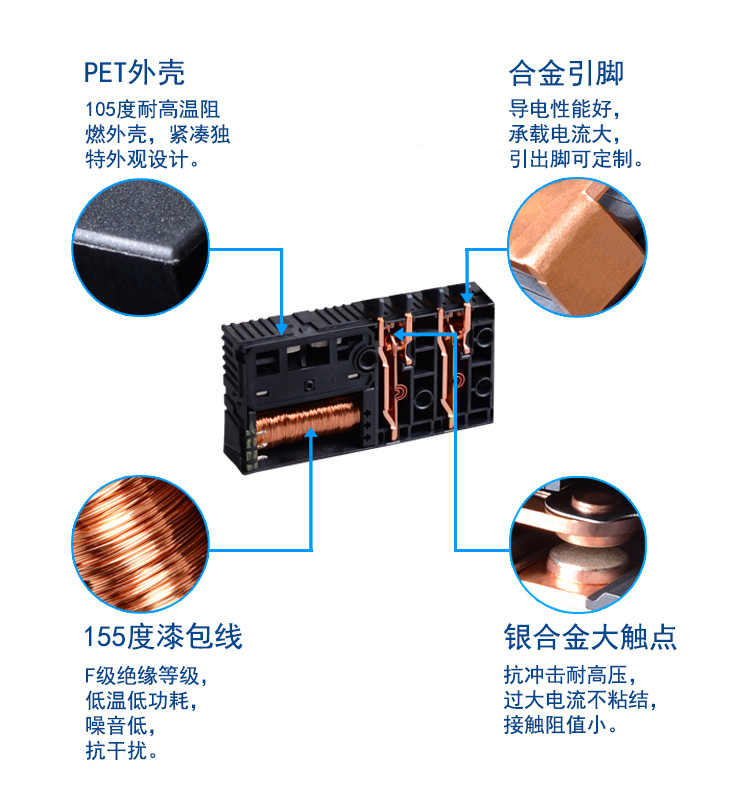 PET外壳

105度耐高温阻燃外壳，紧凑独特外观设计。

合金引脚

导电性能好，承载电流大，引出脚可定制。

155度漆包线

F级绝缘等级，低温低功耗，噪音低，抗干扰。

银合金大触点

抗冲击耐高压，过大电流不粘结，接触阻值小。